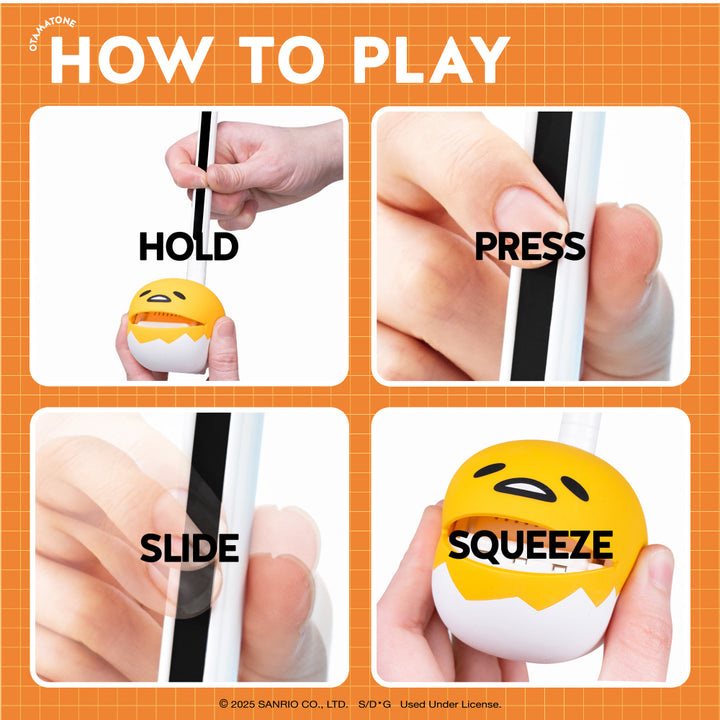 OTAMATONE
HOW TO PLAY

HOLD

PRESS

SLIDE

SQUEEZE

© 2025 SANRIO CO., LTD. S/D•G Used Under License.